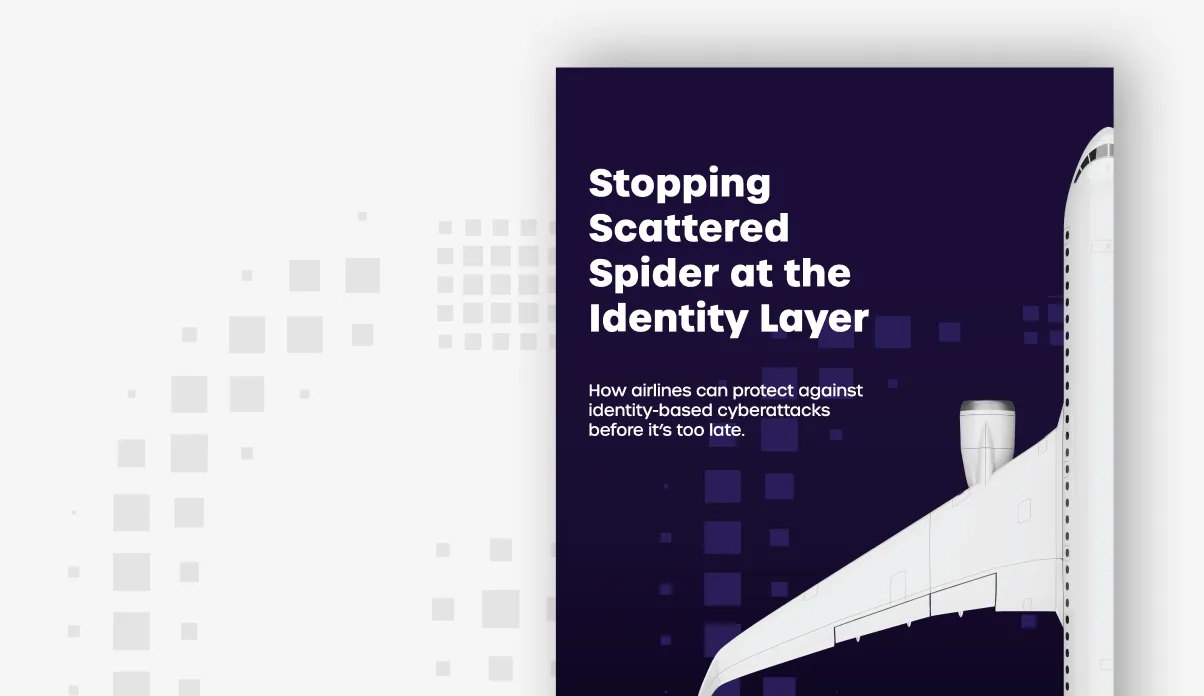 Stopping Scattered Spider at the Identity Layer

How airlines can protect against identity-based cyberattacks before it's too late.