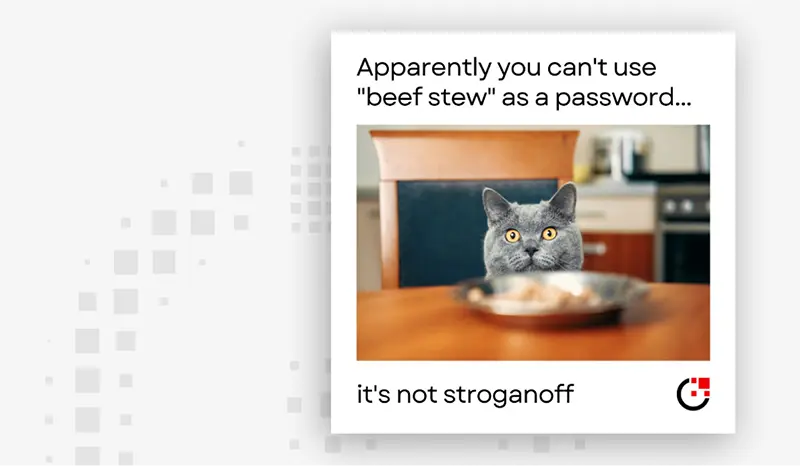 Apparently you can't use "beef stew" as a password...

it's not stroganoff