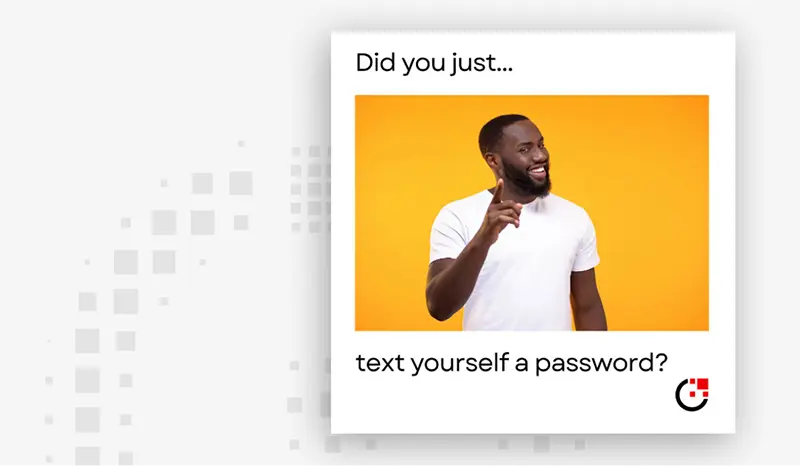 Did you just...

text yourself a password?