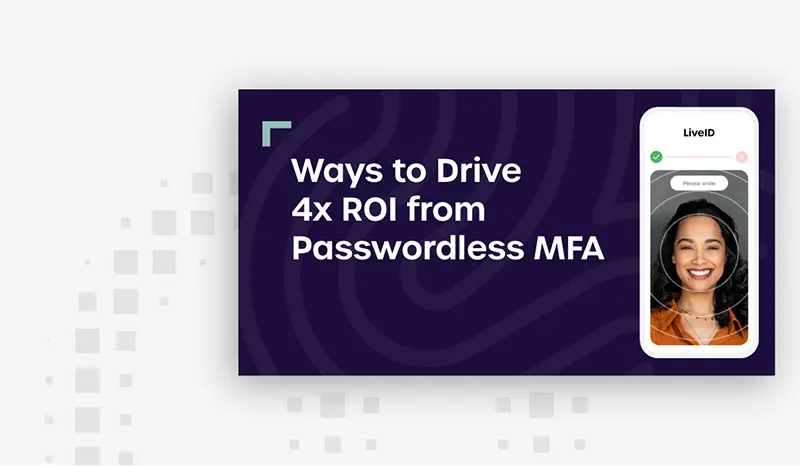 Ways to Drive 4x ROI from Passwordless MFA

LiveID

Please smile