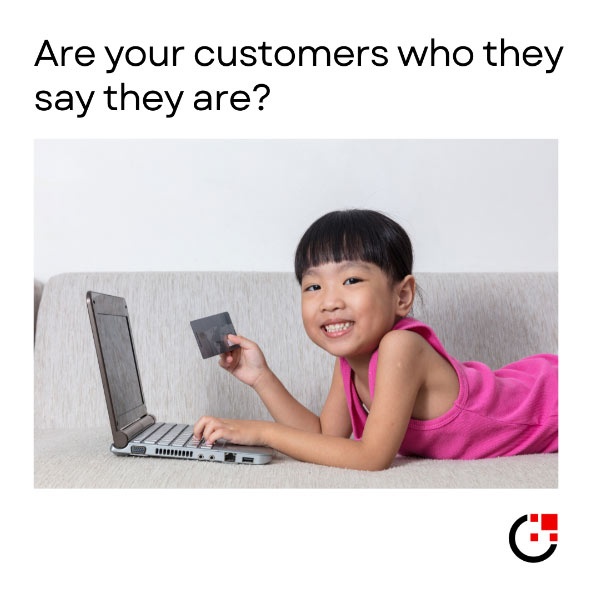 Are your customers who they say they are?