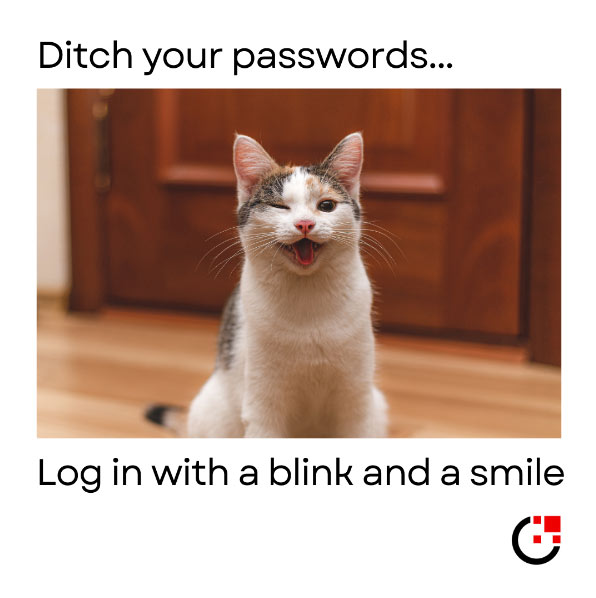 Ditch your passwords...

Log in with a blink and a smile