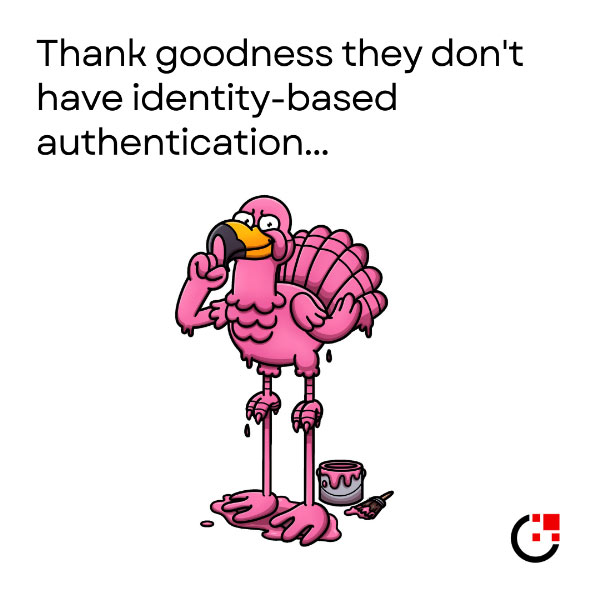 Thank goodness they don't have identity-based authentication...