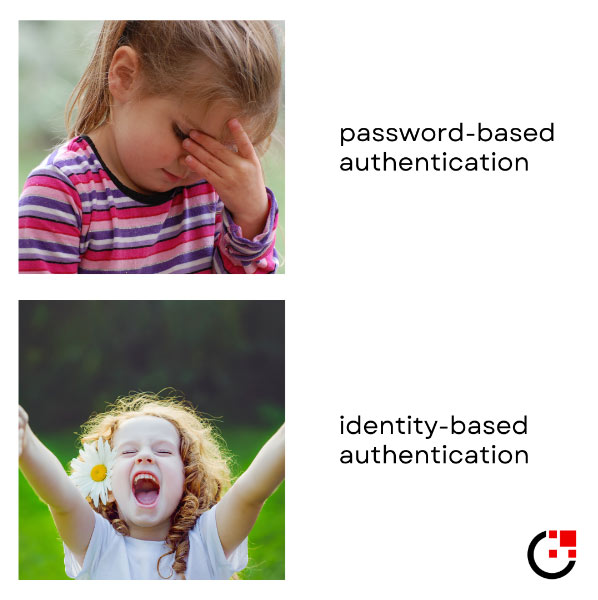 password-based authentication

identity-based authentication