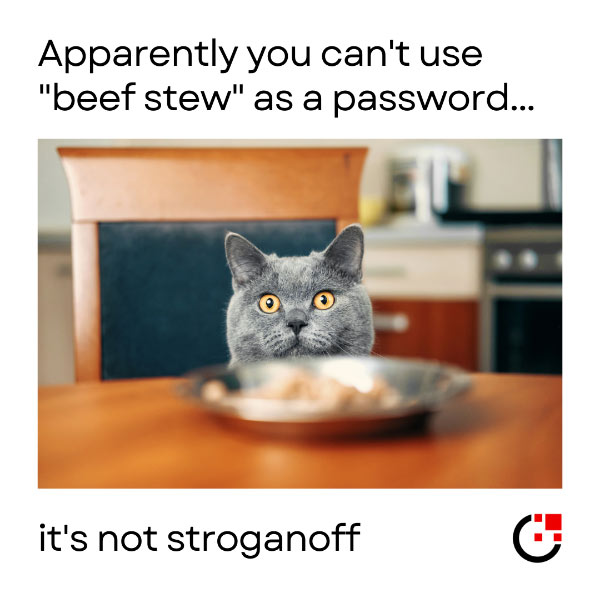 Apparently you can't use "beef stew" as a password...

it's not stroganoff