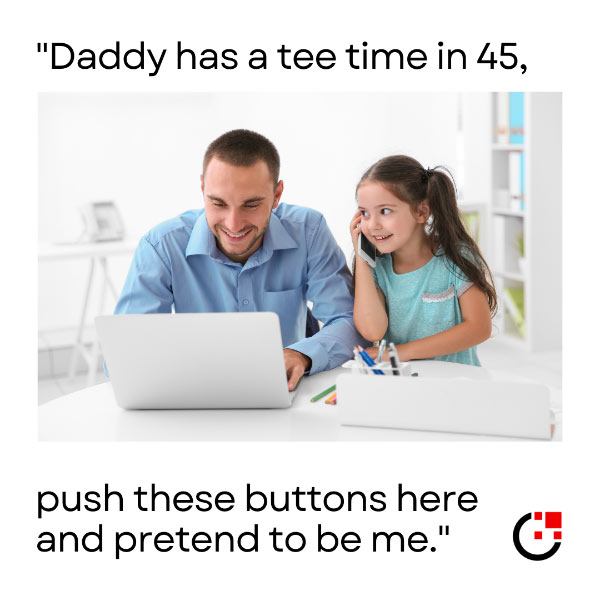 "Daddy has a tee time in 45,

push these buttons here and pretend to be me."