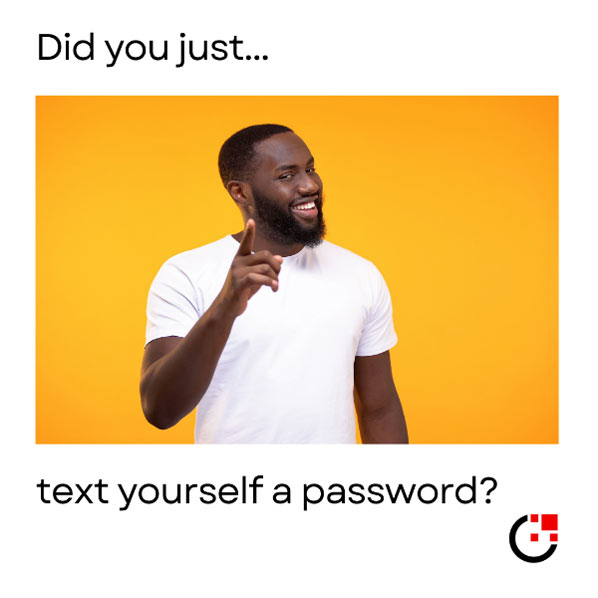 Did you just...

text yourself a password?